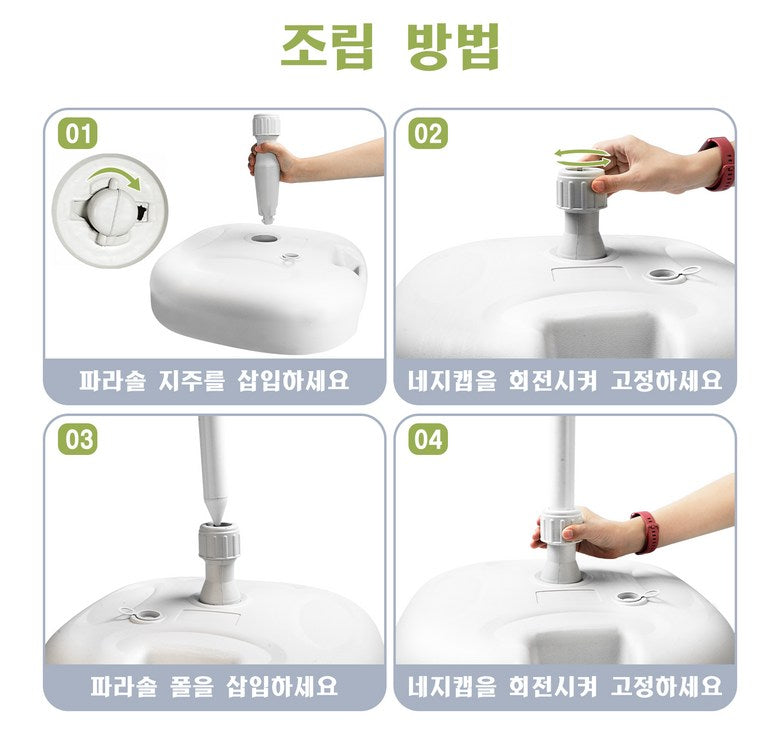 조립 방법

01

파라솔 지주를 삽입하세요

02

네지캡을 회전시켜 고정하세요

03

파라솔 폴을 삽입하세요

04

네지캡을 회전시켜 고정하세요